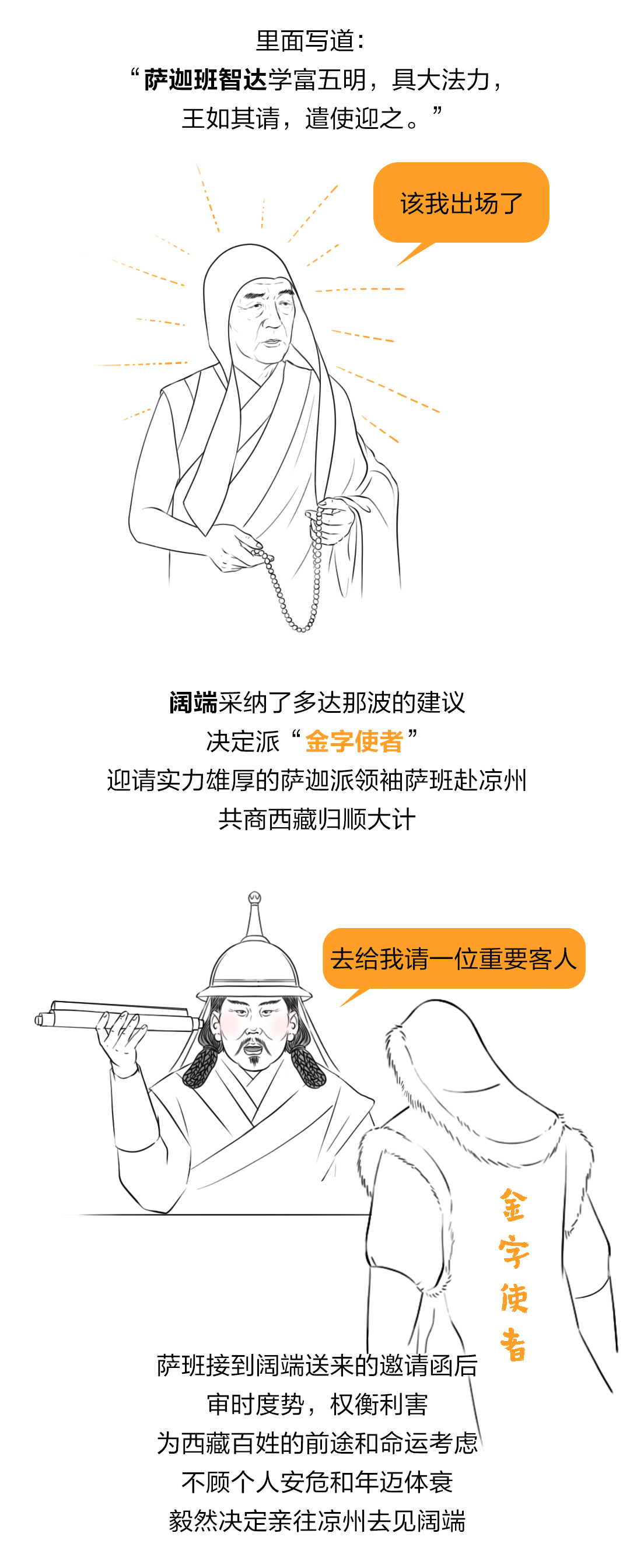 里面写道：
“萨迦班智达学富五明，具大法力，
王如其请，遣使迎之。”

该我出场了

阔端采纳了多达那波的建议
决定派“金字使者”
迎请实力雄厚的萨迦派领袖萨班赴凉州
共商西藏归顺大计

去给我请一位重要客人

金字使者

萨班接到阔端送来的邀请函后
审时度势，权衡利害
为西藏百姓的前途和命运考虑
不顾个人安危和年迈体衰
毅然决定亲往凉州去见阔端